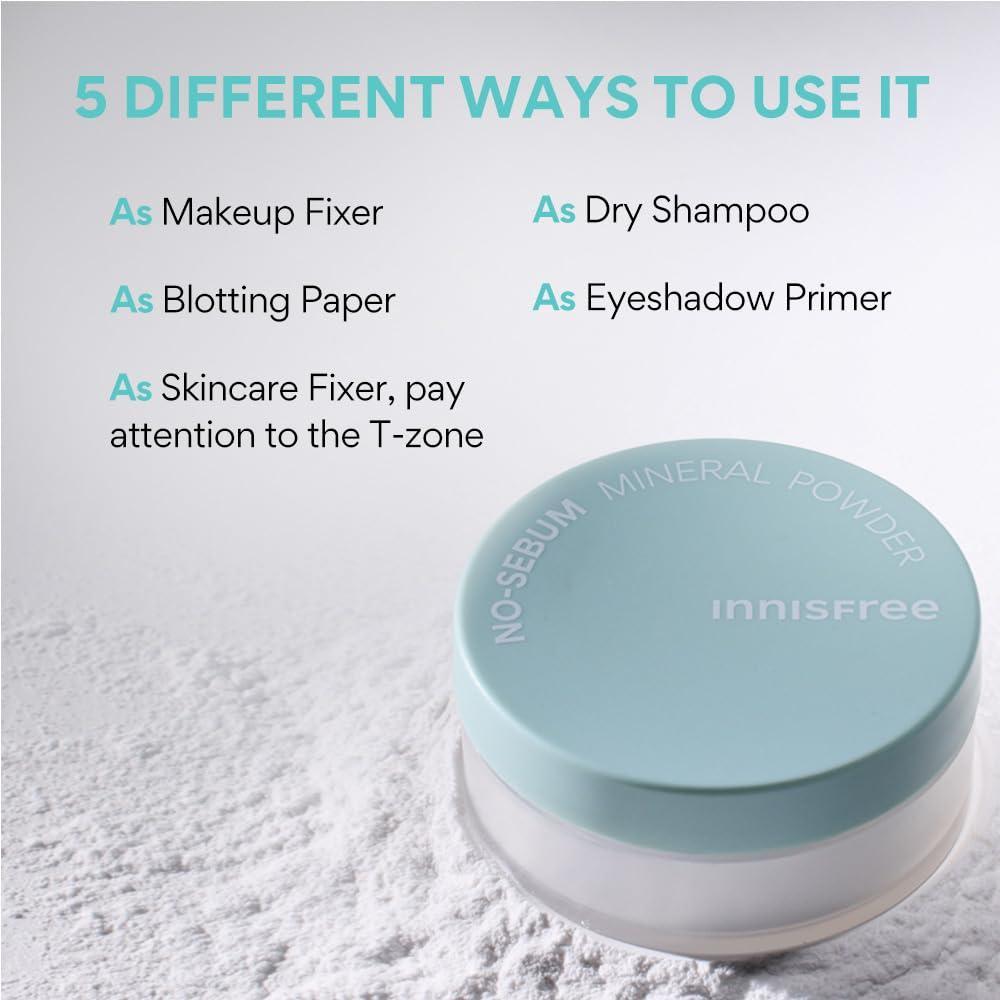 5 DIFFERENT WAYS TO USE IT

As Makeup Fixer

As Blotting Paper

As Skincare Fixer, pay attention to the T-zone

As Dry Shampoo

As Eyeshadow Primer

NO-SEBUM MINERAL POWDER

innisfree